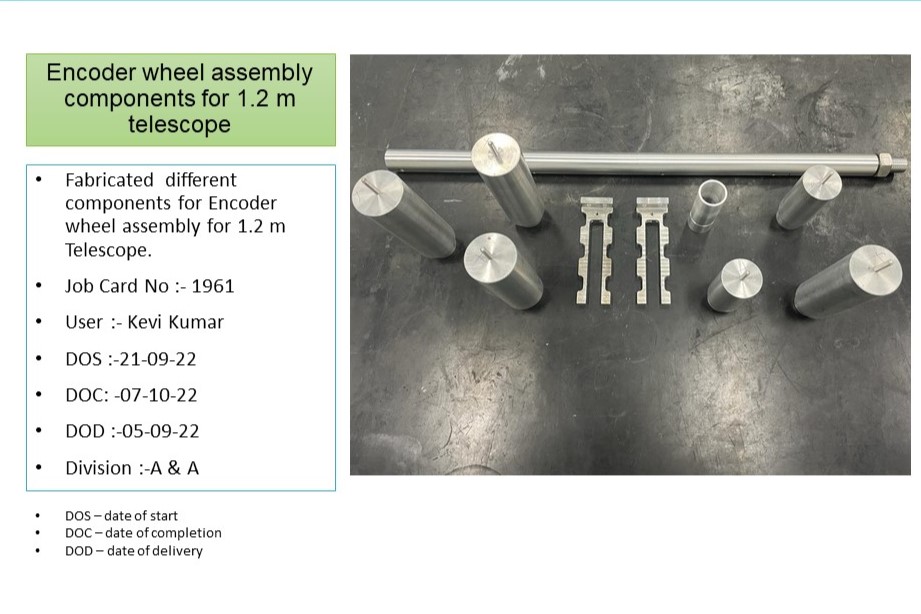 Encoder wheel assembly components for 1.2 m telescope

• Fabricated different components for Encoder wheel assembly for 1.2 m Telescope.

• Job Card No :- 1961

• User :- Kevi Kumar

• DOS :-21-09-22

• DOC: -07-10-22

• DOD :-05-09-22

• Division :-A & A

• DOS – date of start
• DOC – date of completion
• DOD – date of delivery